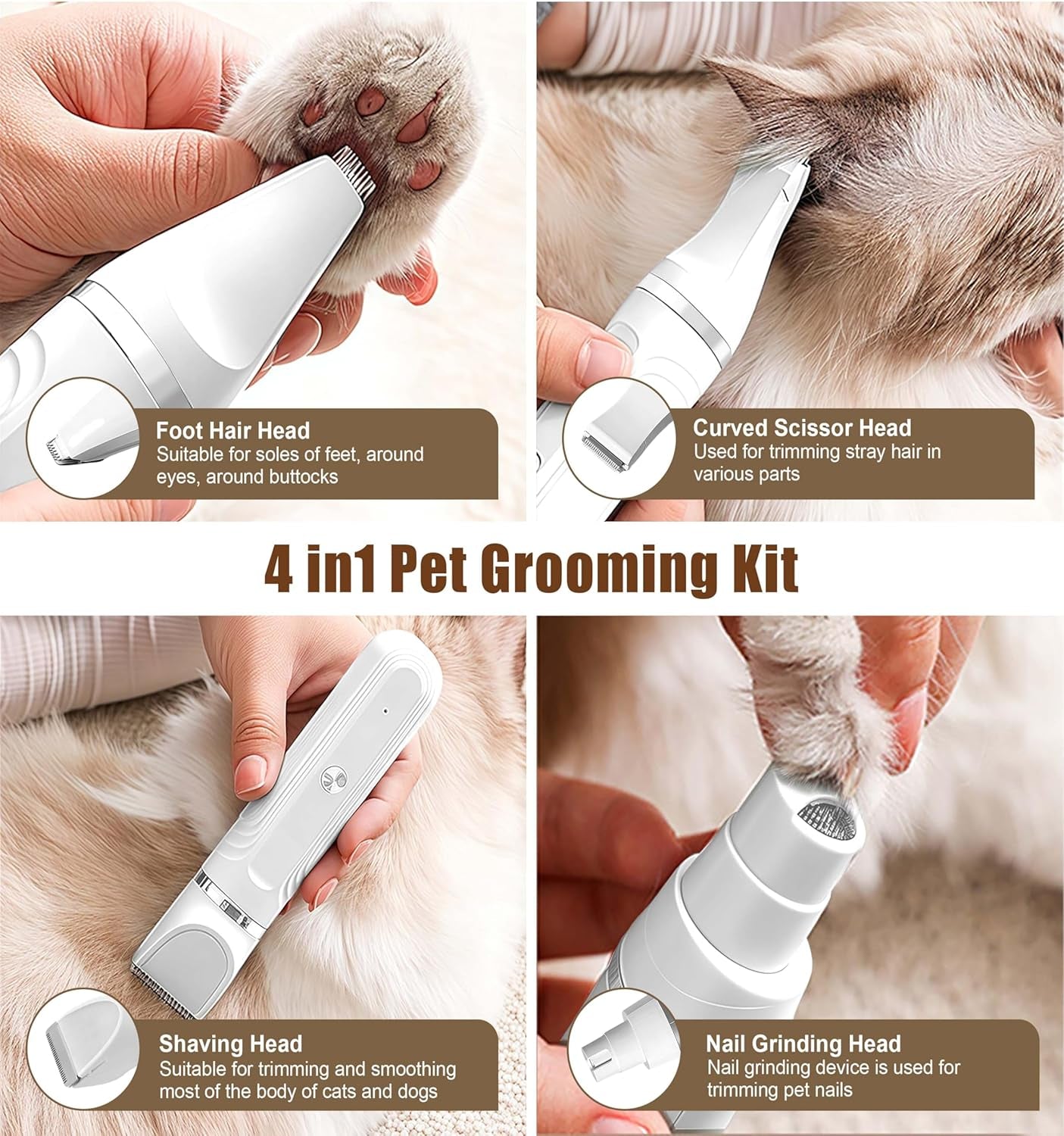 Foot Hair Head
Suitable for soles of feet, around eyes, around buttocks

Curved Scissor Head
Used for trimming stray hair in various parts

4 in1 Pet Grooming Kit

Shaving Head
Suitable for trimming and smoothing most of the body of cats and dogs

Nail Grinding Head
Nail grinding device is used for trimming pet nails